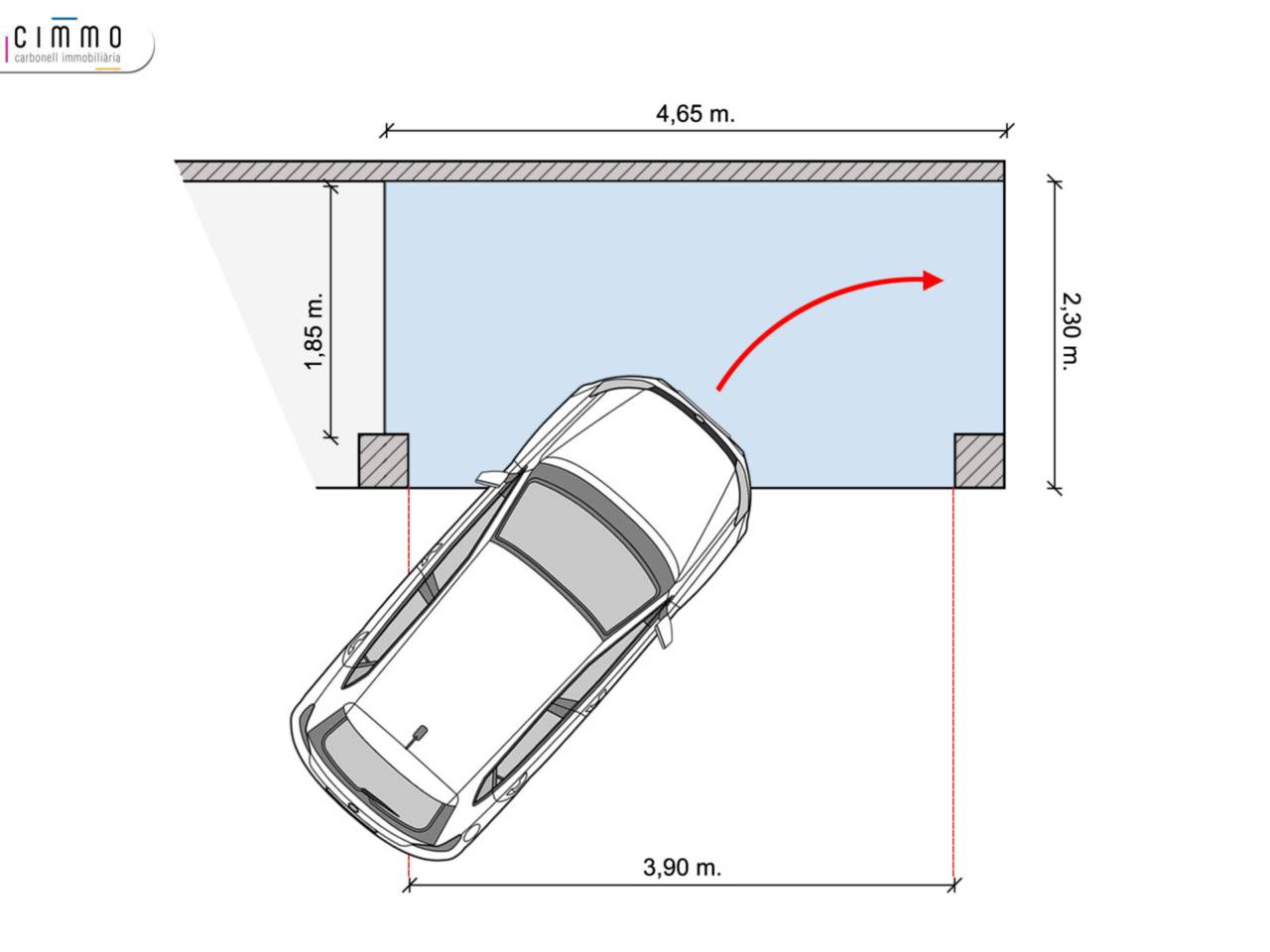 cimmo
carbonell immobiliària

4,65 m.

1,85 m.

2,30 m.

3,90 m.